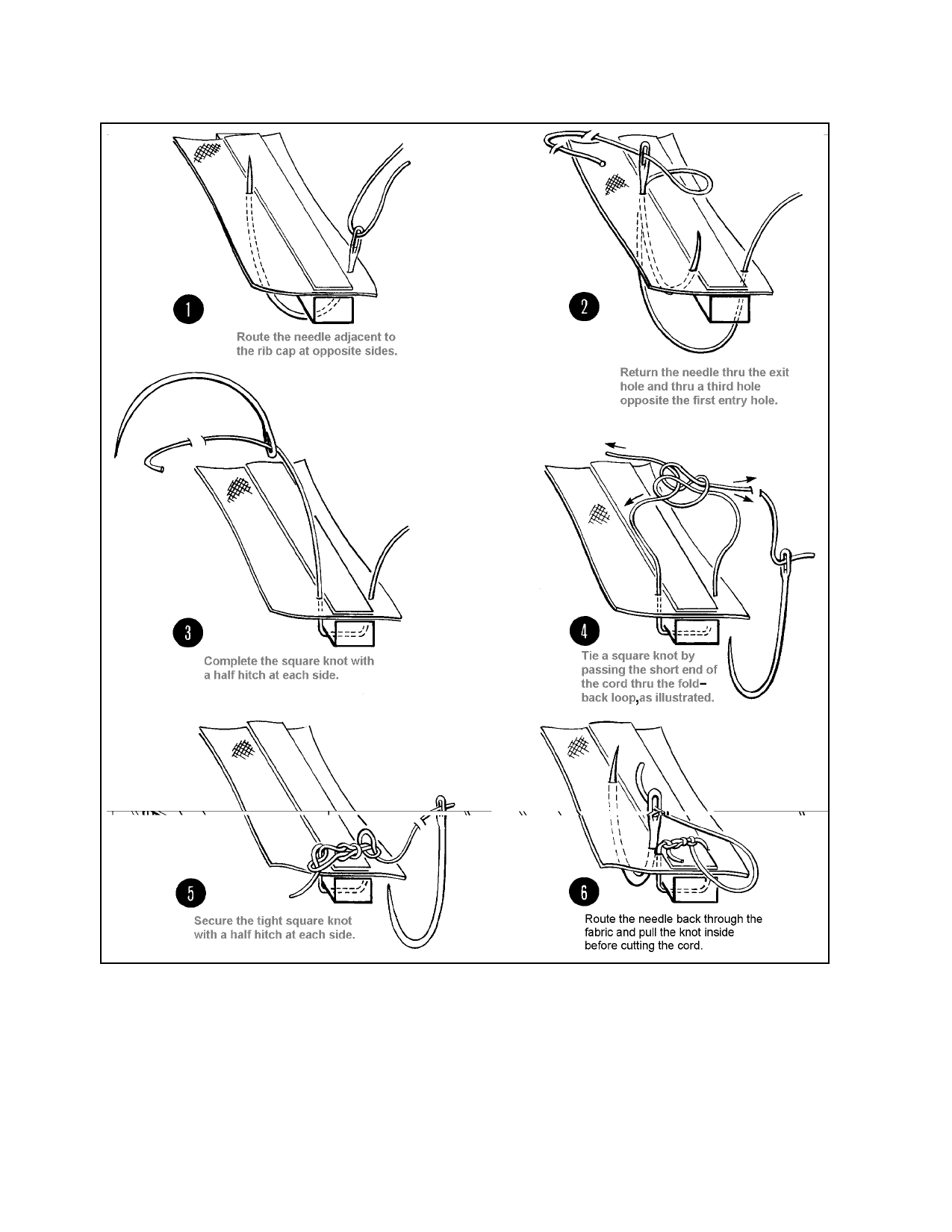 1

Route the needle adjacent to the rib cap at opposite sides.

2

Return the needle thru the exit hole and thru a third hole opposite the first entry hole.

3

Complete the square knot with a half hitch at each side.

4

Tie a square knot by passing the short end of the cord thru the fold-back loop,as illustrated.

5

Secure the tight square knot with a half hitch at each side.

6

Route the needle back through the fabric and pull the knot inside before cutting the cord.