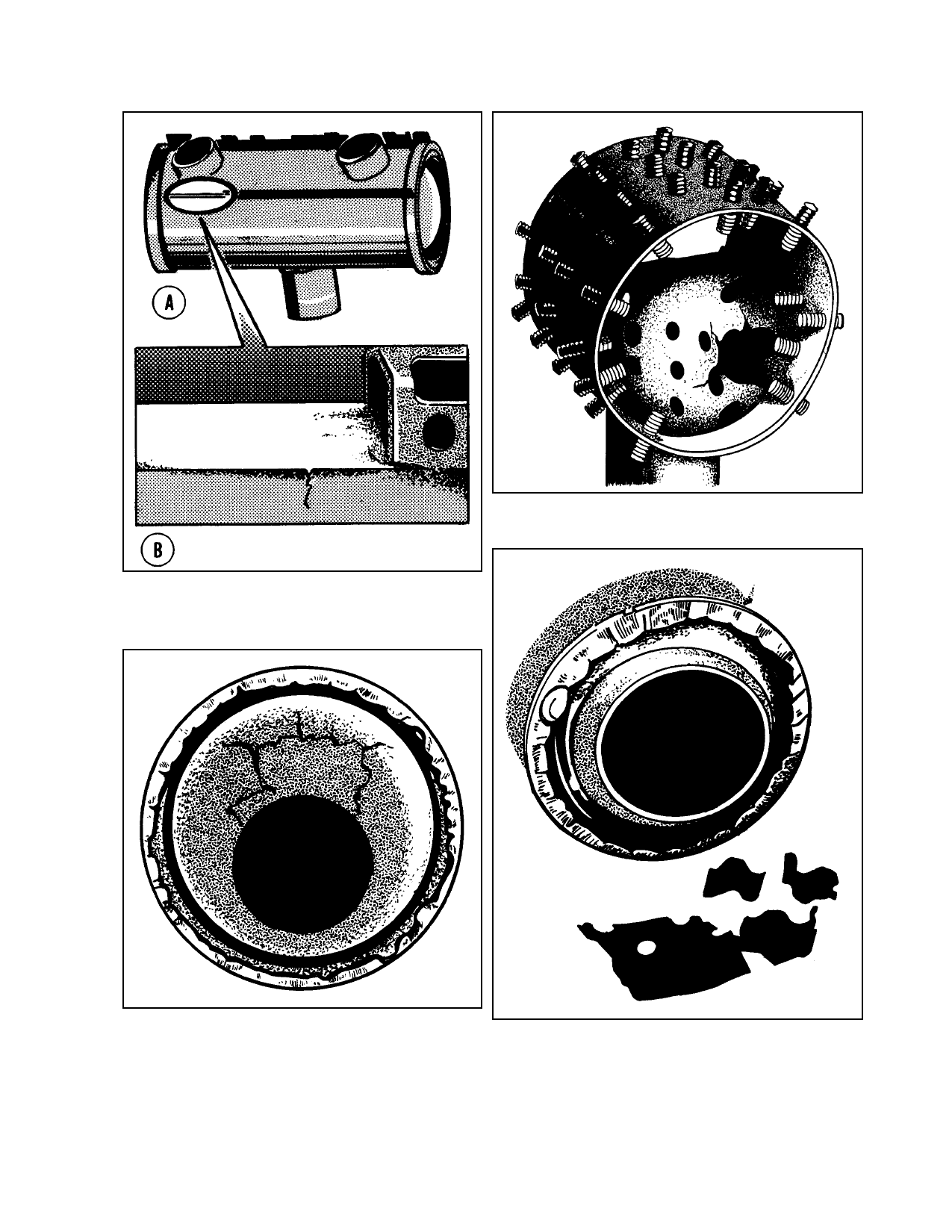 A

B